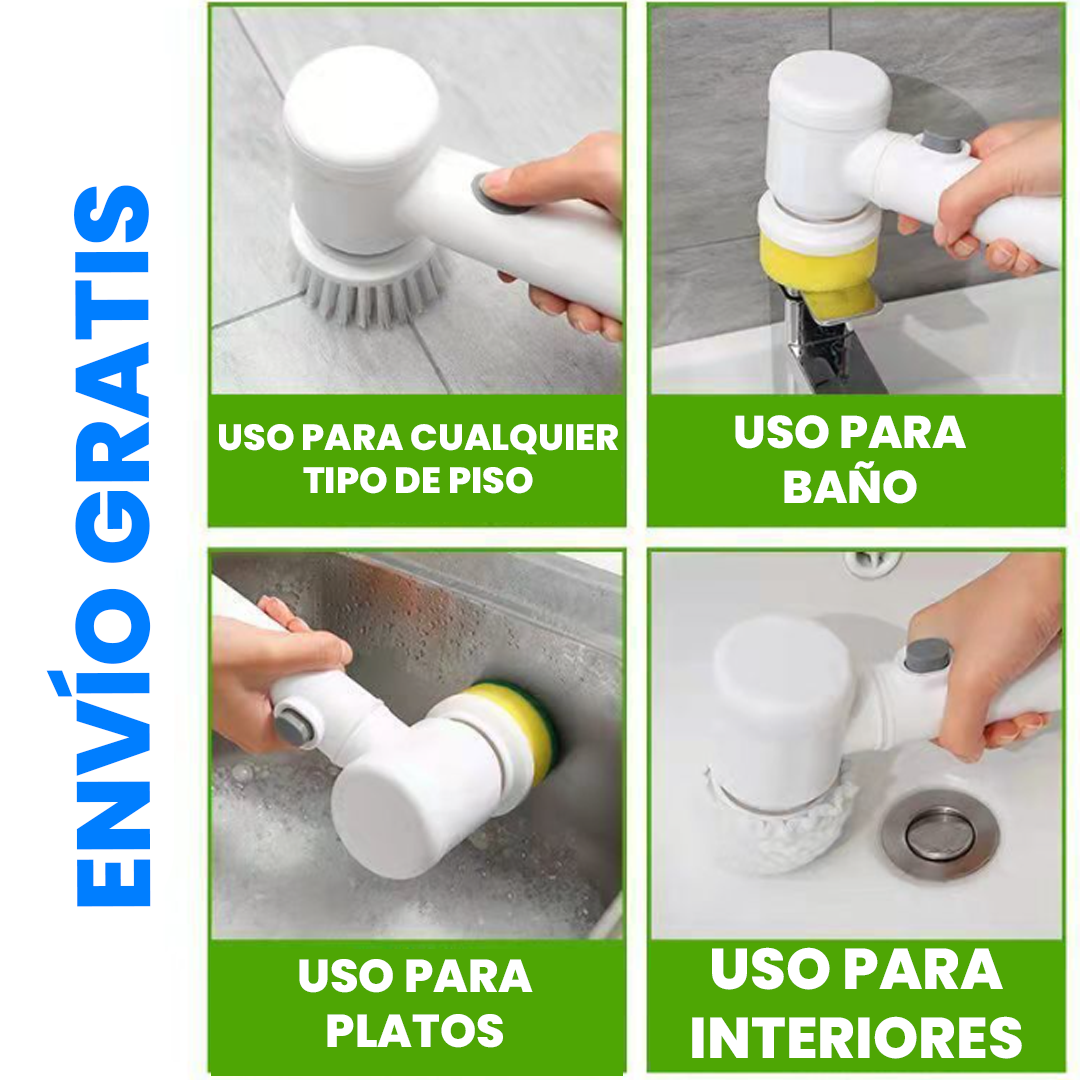 ENVÍO GRATIS

USO PARA CUALQUIER TIPO DE PISO

USO PARA BAÑO

USO PARA PLATOS

USO PARA INTERIORES