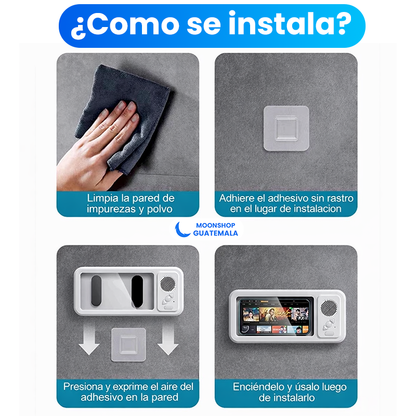 ¿Como se instala?

Limpia la pared de impurezas y polvo

Adhiere el adhesivo sin rastro en el lugar de instalacion

MOONSHOP GUATEMALA

Presiona y exprime el aire del adhesivo en la pared

Enciéndelo y úsalo luego de instalarlo