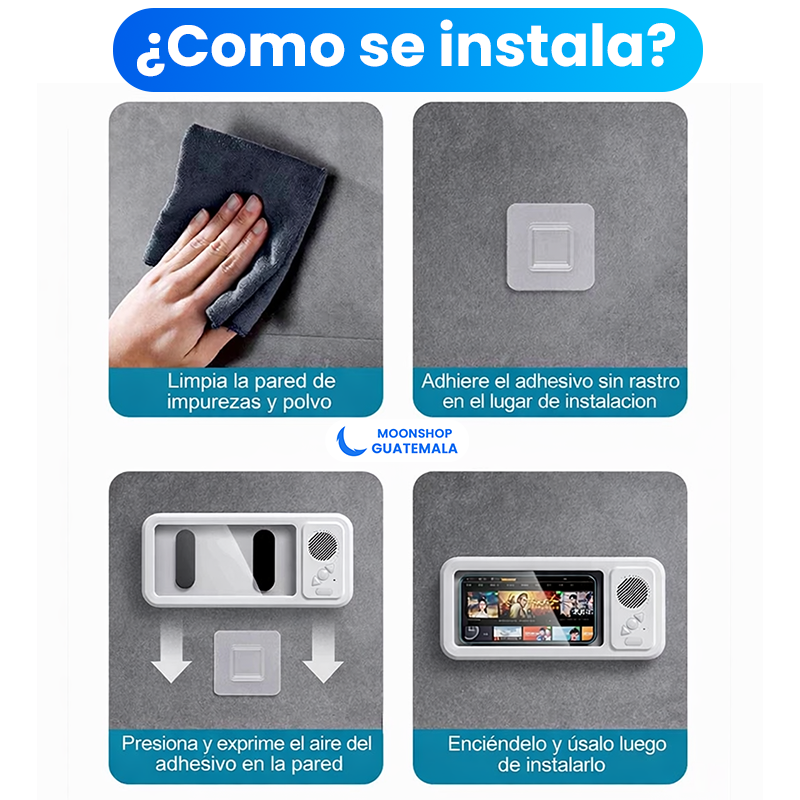 ¿Como se instala?

Limpia la pared de impurezas y polvo

Adhiere el adhesivo sin rastro en el lugar de instalacion

MOONSHOP GUATEMALA

Presiona y exprime el aire del adhesivo en la pared

Enciéndelo y úsalo luego de instalarlo